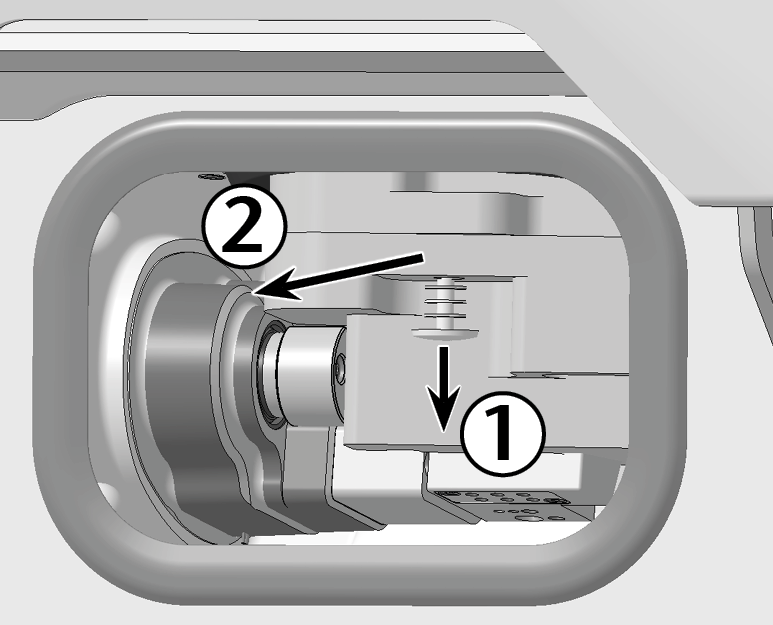 2
1